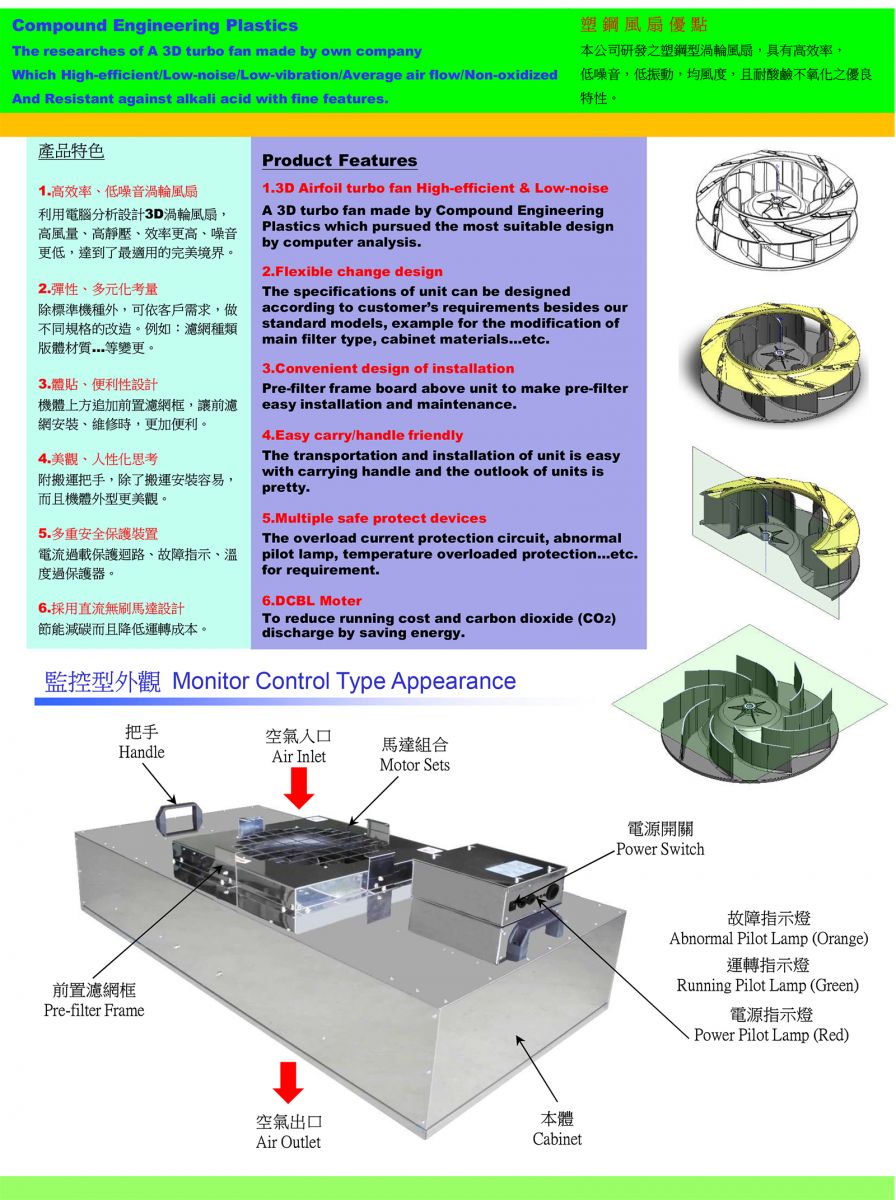 Compound Engineering Plastics
The researches of A 3D turbo fan made by own company
Which High-efficient/Low-noise/Low-vibration/Average air flow/Non-oxidized
And Resistant against alkali acid with fine features.

塑鋼風扇優點
本公司研發之塑鋼型渦輪風扇，具有高效率，低噪音，低振動，均風度，且耐酸鹼不氧化之優良特性。

產品特色

1.高效率、低噪音渦輪風扇
利用電腦分析設計3D渦輪風扇，高風量、高靜壓、效率更高、噪音更低，達到了最適用的完美境界。

2.彈性、多元化考量
除標準機種外，可依客戶需求，做不同規格的改造。例如：濾網種類版體材質...等變更。

3.體貼、便利性設計
機體上方追加前置濾網框，讓前濾網安裝、維修時，更加便利。

4.美觀、人性化思考
附搬運把手，除了搬運安裝容易，而且機體外型更美觀。

5.多重安全保護裝置
電流過載保護迴路、故障指示、溫度過保護器。

6.採用直流無刷馬達設計
節能減碳而且降低運轉成本。

Product Features

1.3D Airfoil turbo fan High-efficient & Low-noise
A 3D turbo fan made by Compound Engineering Plastics which pursued the most suitable design by computer analysis.

2.Flexible change design
The specifications of unit can be designed according to customer's requirements besides our standard models, example for the modification of main filter type, cabinet materials...etc.

3.Convenient design of installation
Pre-filter frame board above unit to make pre-filter easy installation and maintenance.

4.Easy carry/handle friendly
The transportation and installation of unit is easy with carrying handle and the outlook of units is pretty.

5.Multiple safe protect devices
The overload current protection circuit, abnormal pilot lamp, temperature overloaded protection...etc. for requirement.

6.DCBL Moter
To reduce running cost and carbon dioxide ($CO_2$) discharge by saving energy.

監控型外觀 Monitor Control Type Appearance

把手
Handle
空氣入口
Air Inlet
馬達組合
Motor Sets
電源開關
Power Switch
故障指示燈
Abnormal Pilot Lamp (Orange)
運轉指示燈
Running Pilot Lamp (Green)
電源指示燈
Power Pilot Lamp (Red)
前置濾網框
Pre-filter Frame
空氣出口
Air Outlet
本體
Cabinet